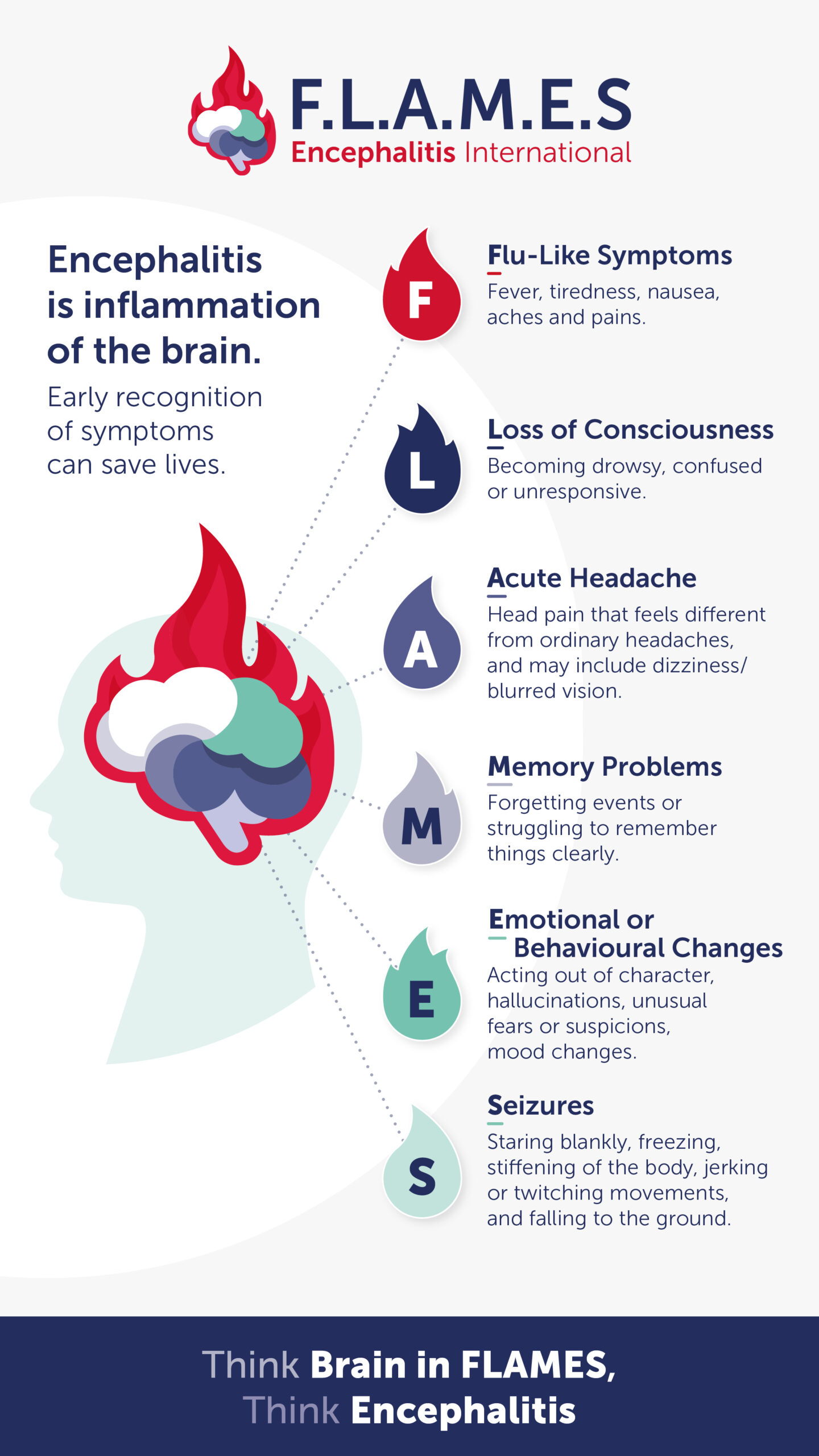 F.L.A.M.E.S
Encephalitis International

Encephalitis is inflammation of the brain.

Early recognition of symptoms can save lives.

F
Flu-Like Symptoms
Fever, tiredness, nausea, aches and pains.

L
Loss of Consciousness
Becoming drowsy, confused or unresponsive.

A
Acute Headache
Head pain that feels different from ordinary headaches, and may include dizziness/ blurred vision.

M
Memory Problems
Forgetting events or struggling to remember things clearly.

E
Emotional or Behavioural Changes
Acting out of character, hallucinations, unusual fears or suspicions, mood changes.

S
Seizures
Staring blankly, freezing, stiffening of the body, jerking or twitching movements, and falling to the ground.

Think Brain in FLAMES,
Think Encephalitis